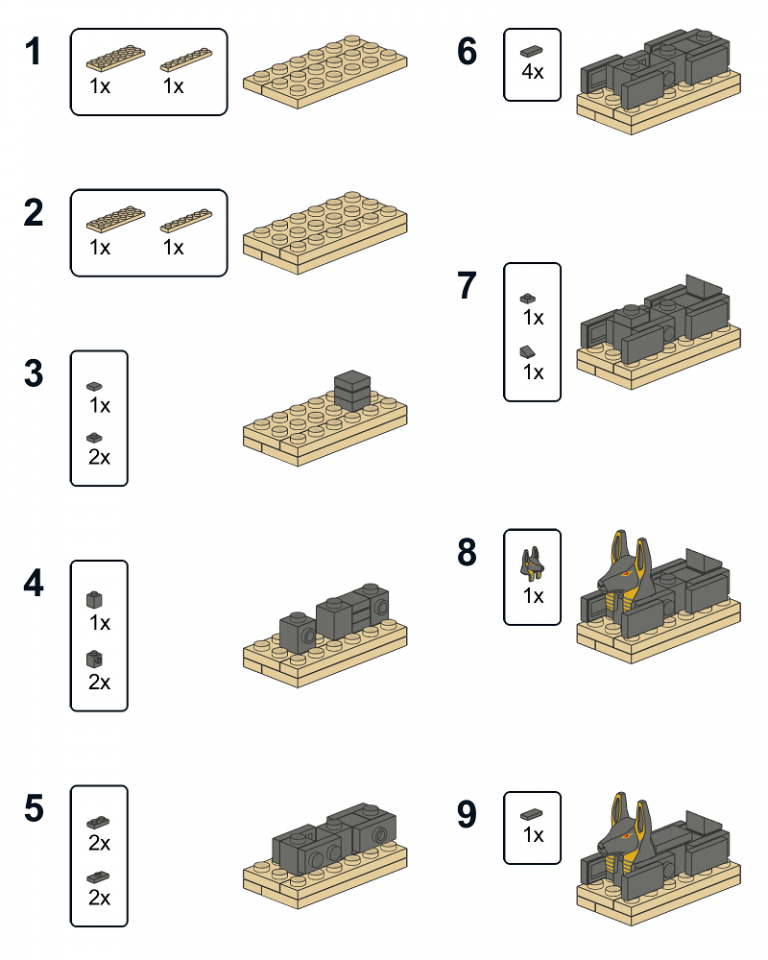 1
1x 1x

2
1x 1x

3
1x
2x

4
1x
2x

5
2x
2x

6
4x

7
1x
1x

8
1x

9
1x